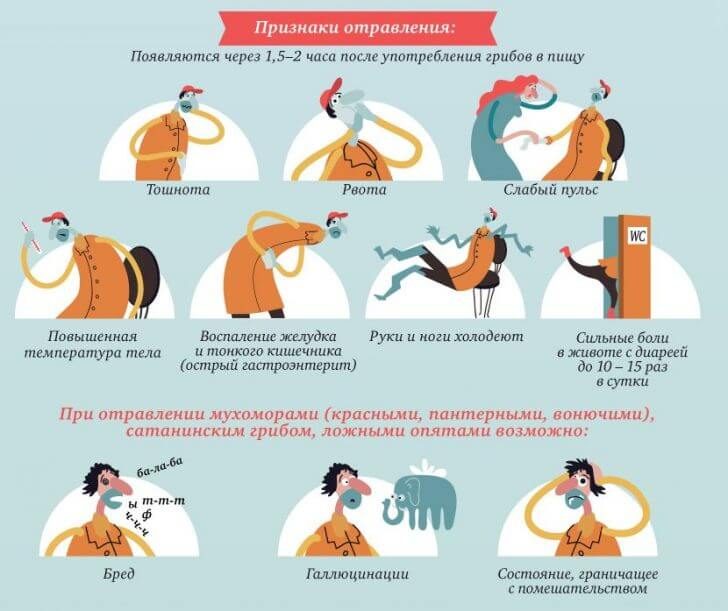 Признаки отравления:

Появляются через 1,5–2 часа после употребления грибов в пищу

Тошнота

Рвота

Слабый пульс

Повышенная температура тела

Воспаление желудка и тонкого кишечника (острый гастроэнтерит)

Руки и ноги холодеют

WC

Сильные боли в животе с диареей до 10 – 15 раз в сутки

При отравлении мухоморами (красными, пантерными, вонючими), сатанинским грибом, ложными опятами возможно:

ба-ла-ба
ы т-т-т
ф
ч-ч-ч

Бред

Галлюцинации

Состояние, граничащее с помешательством